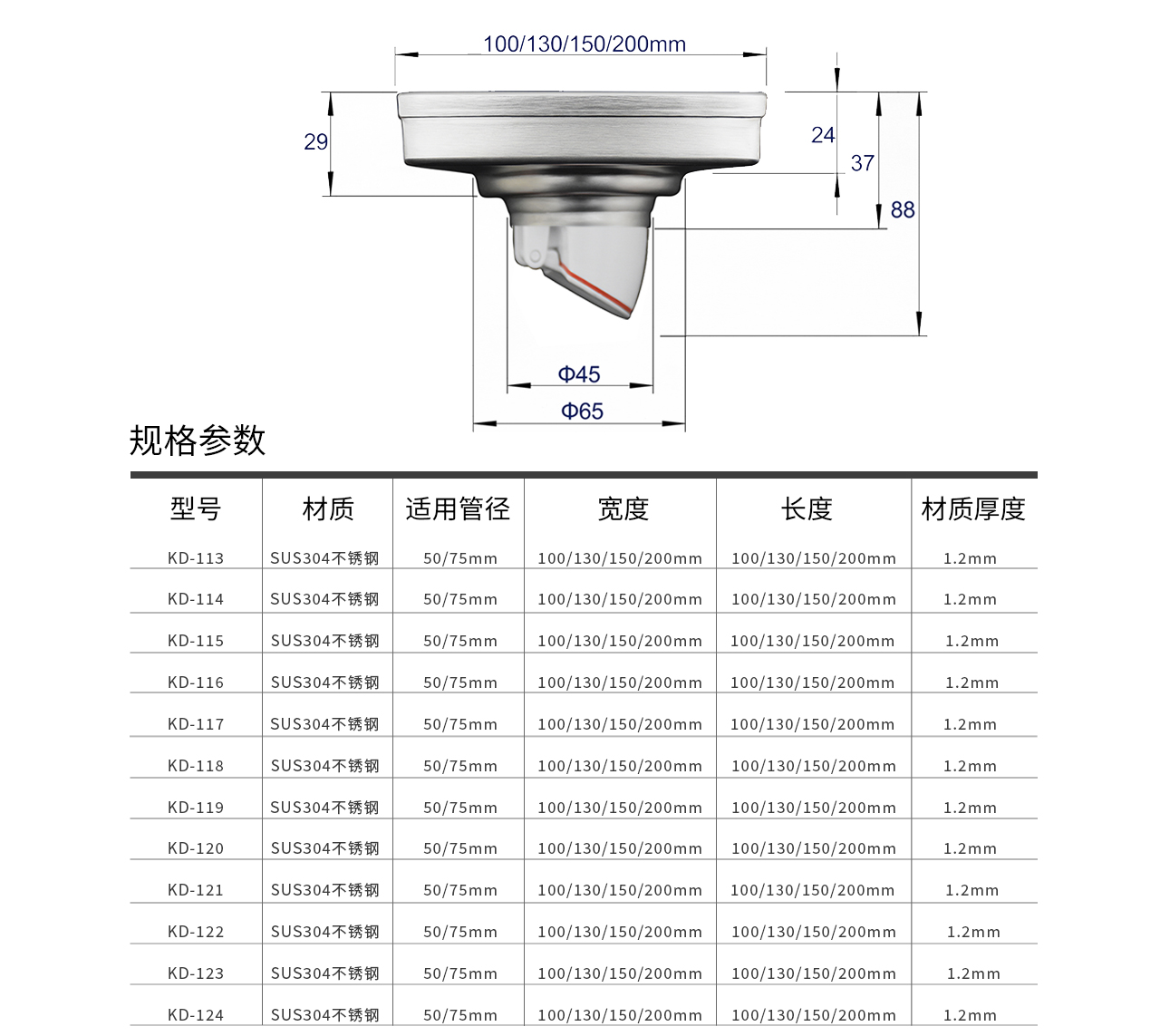 100/130/150/200mm

29

24

37

88

Φ45

Φ65

规格参数

| 型号 | 材质 | 适用管径 | 宽度 | 长度 | 材质厚度 |
|---|---|---|---|---|---|
| KD-113 | SUS304不锈钢 | 50/75mm | 100/130/150/200mm | 100/130/150/200mm | 1.2mm |
| KD-114 | SUS304不锈钢 | 50/75mm | 100/130/150/200mm | 100/130/150/200mm | 1.2mm |
| KD-115 | SUS304不锈钢 | 50/75mm | 100/130/150/200mm | 100/130/150/200mm | 1.2mm |
| KD-116 | SUS304不锈钢 | 50/75mm | 100/130/150/200mm | 100/130/150/200mm | 1.2mm |
| KD-117 | SUS304不锈钢 | 50/75mm | 100/130/150/200mm | 100/130/150/200mm | 1.2mm |
| KD-118 | SUS304不锈钢 | 50/75mm | 100/130/150/200mm | 100/130/150/200mm | 1.2mm |
| KD-119 | SUS304不锈钢 | 50/75mm | 100/130/150/200mm | 100/130/150/200mm | 1.2mm |
| KD-120 | SUS304不锈钢 | 50/75mm | 100/130/150/200mm | 100/130/150/200mm | 1.2mm |
| KD-121 | SUS304不锈钢 | 50/75mm | 100/130/150/200mm | 100/130/150/200mm | 1.2mm |
| KD-122 | SUS304不锈钢 | 50/75mm | 100/130/150/200mm | 100/130/150/200mm | 1.2mm |
| KD-123 | SUS304不锈钢 | 50/75mm | 100/130/150/200mm | 100/130/150/200mm | 1.2mm |
| KD-124 | SUS304不锈钢 | 50/75mm | 100/130/150/200mm | 100/130/150/200mm | 1.2mm |